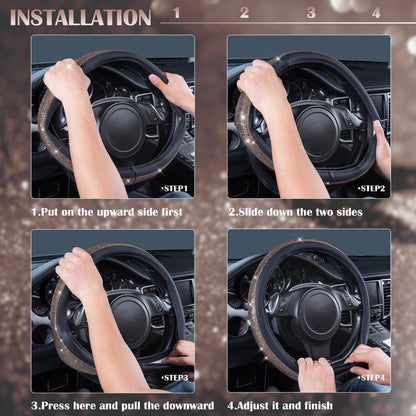 INSTALLATION 1 2 3 4

•STEP1

1.Put on the upward side first

•STEP2

2.Slide down the two sides

•STEP3

3.Press here and pull the downward

•STEP4

4.Adjust it and finish