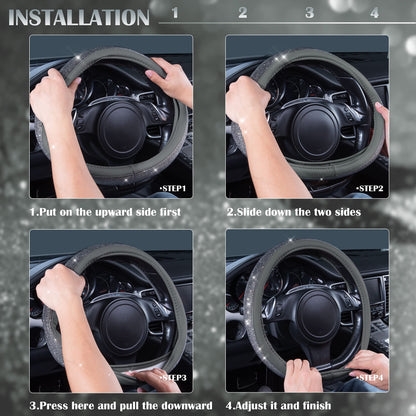 INSTALLATION 1 2 3 4

•STEP1

1.Put on the upward side first

•STEP2

2.Slide down the two sides

•STEP3

3.Press here and pull the downward

•STEP4

4.Adjust it and finish