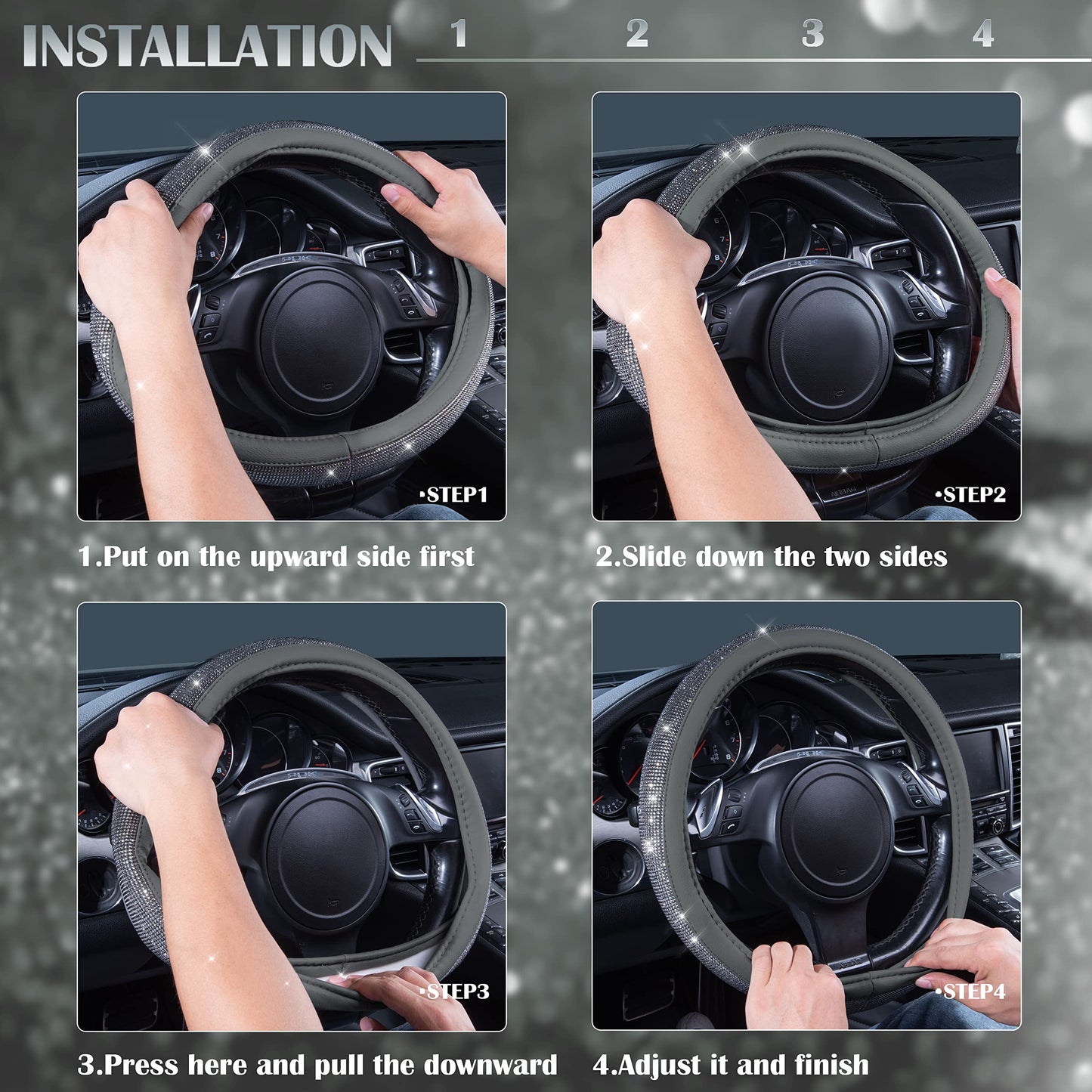 INSTALLATION 1 2 3 4

•STEP1

1.Put on the upward side first

•STEP2

2.Slide down the two sides

•STEP3

3.Press here and pull the downward

•STEP4

4.Adjust it and finish