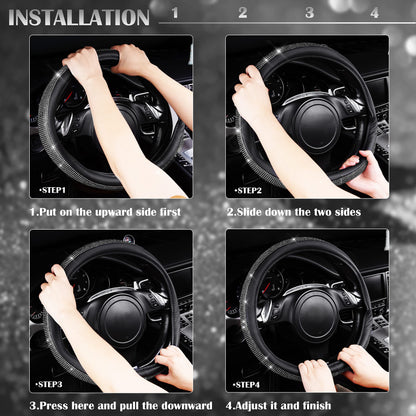 INSTALLATION 1 2 3 4

•STEP1

1.Put on the upward side first

•STEP2

2.Slide down the two sides

•STEP3

3.Press here and pull the downward

•STEP4

4.Adjust it and finish