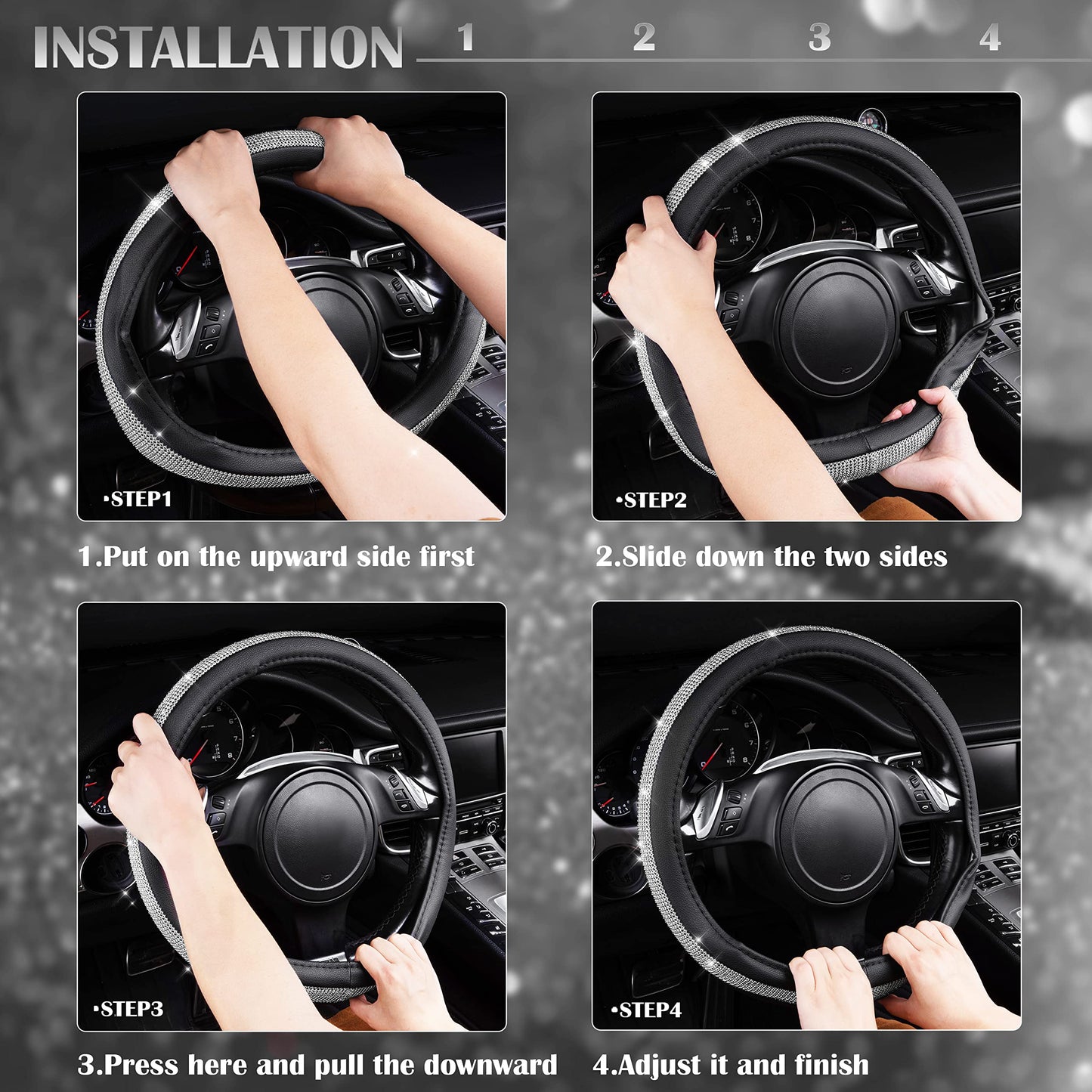 INSTALLATION 1 2 3 4

•STEP1

1.Put on the upward side first

•STEP2

2.Slide down the two sides

•STEP3

3.Press here and pull the downward

•STEP4

4.Adjust it and finish