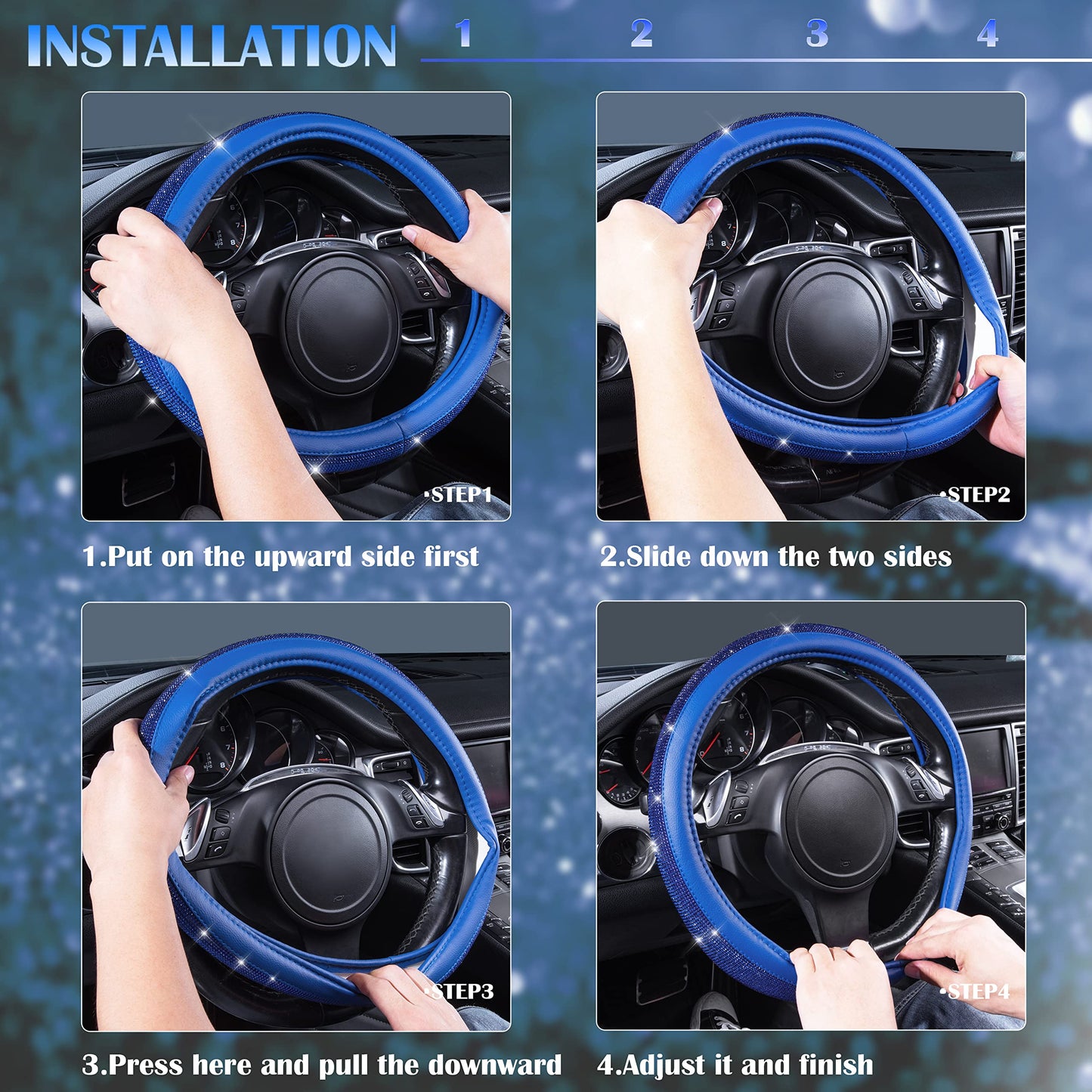 INSTALLATION 1 2 3 4

•STEP1

1.Put on the upward side first

•STEP2

2.Slide down the two sides

•STEP3

3.Press here and pull the downward

•STEP4

4.Adjust it and finish