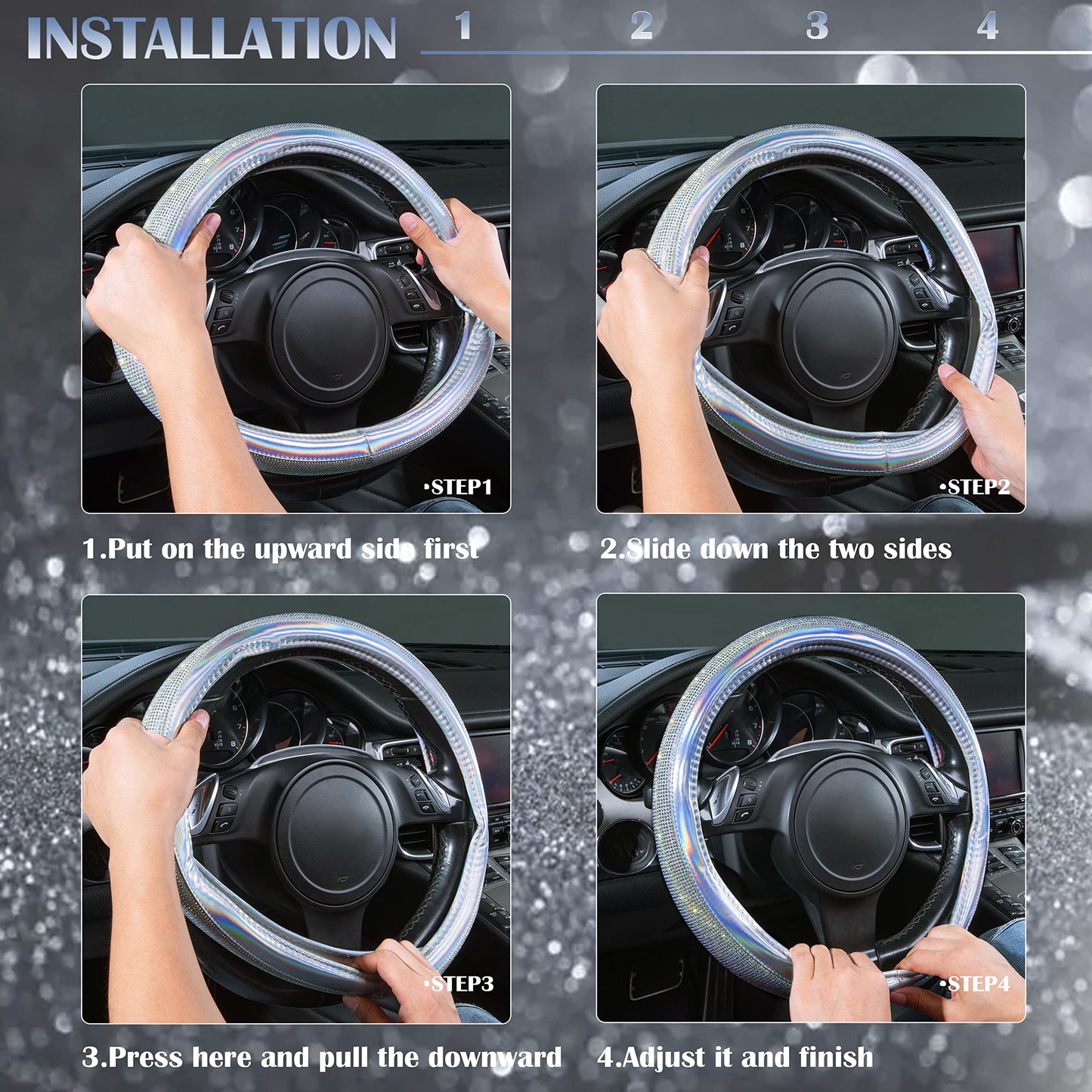 INSTALLATION 1 2 3 4

•STEP1

1.Put on the upward side first

•STEP2

2.Slide down the two sides

•STEP3

3.Press here and pull the downward

•STEP4

4.Adjust it and finish