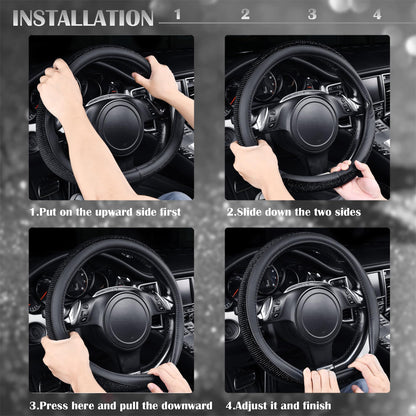 INSTALLATION 1 2 3 4

1.Put on the upward side first

2.Slide down the two sides

3.Press here and pull the downward

4.Adjust it and finish