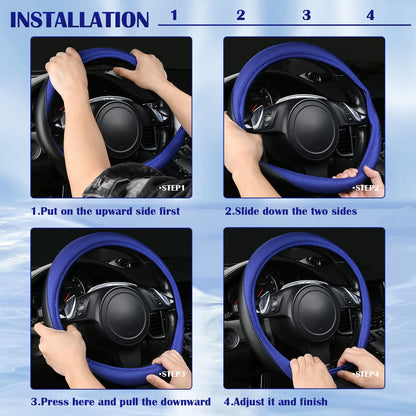 INSTALLATION 1 2 3 4

•STEP1

1.Put on the upward side first

•STEP2

2.Slide down the two sides

•STEP3

3.Press here and pull the downward

•STEP4

4.Adjust it and finish