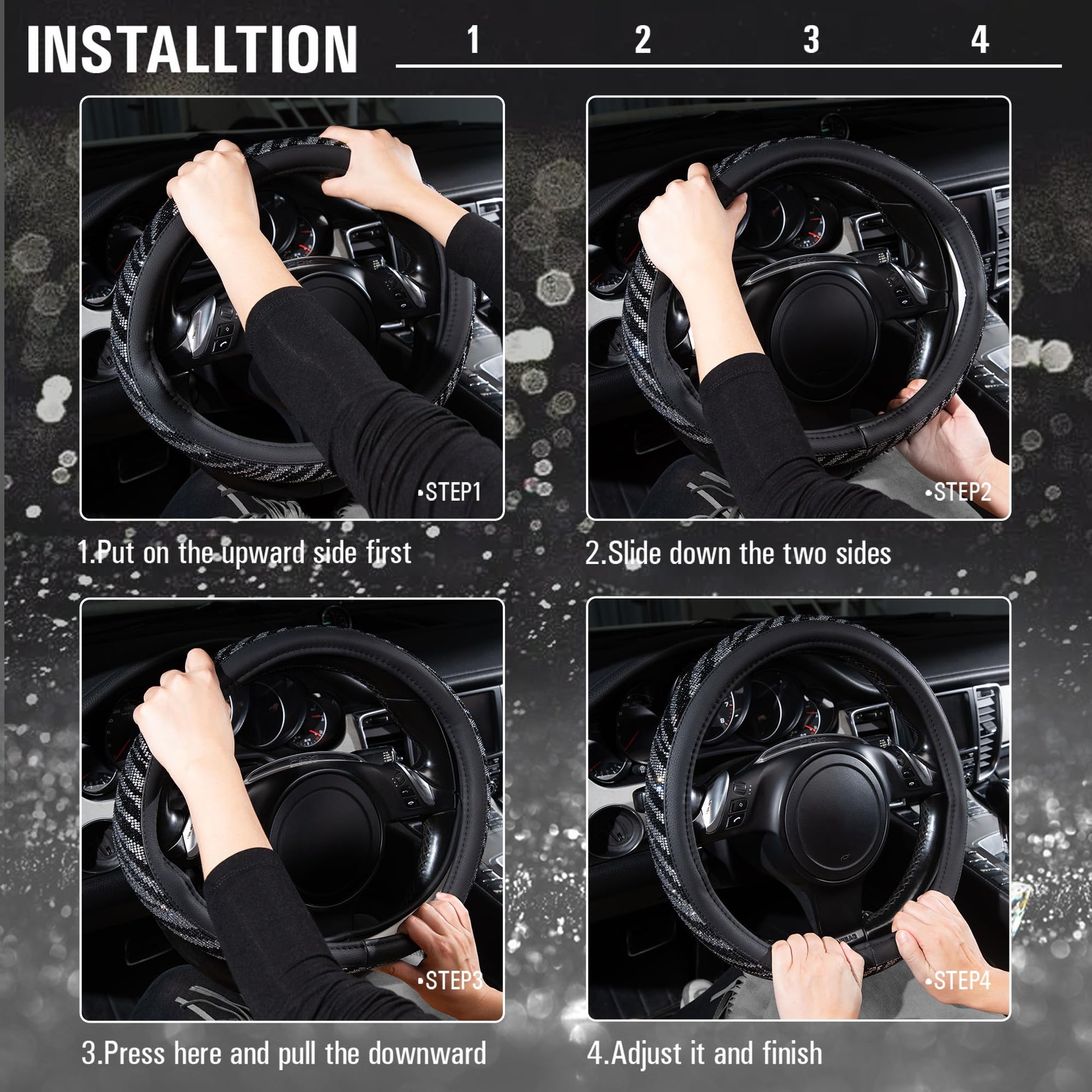 INSTALLTION

1 2 3 4

•STEP1

1.Put on the upward side first

•STEP2

2.Slide down the two sides

•STEP3

3.Press here and pull the downward

•STEP4

4.Adjust it and finish