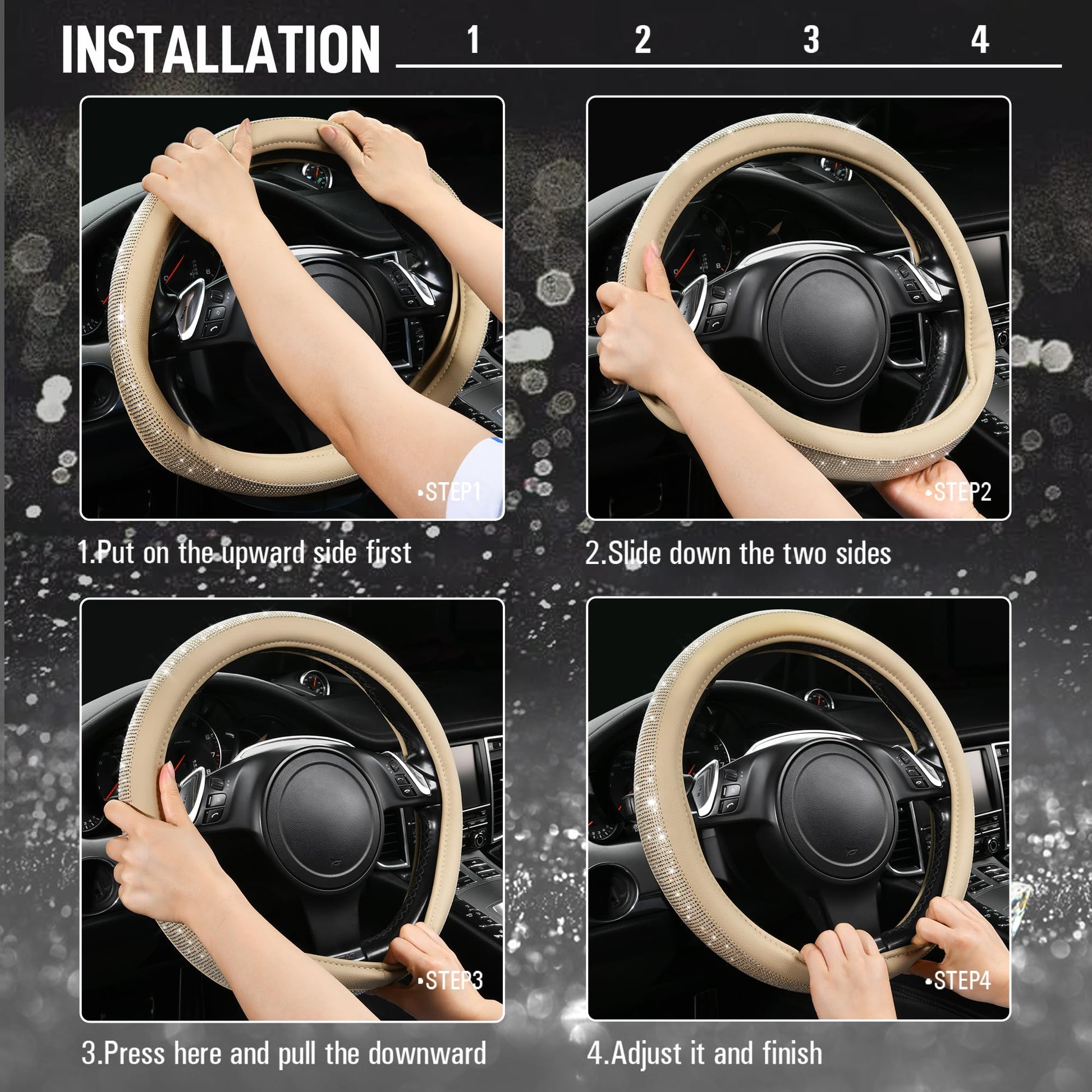 INSTALLATION 1 2 3 4

•STEP1

1.Put on the upward side first

•STEP2

2.Slide down the two sides

•STEP3

3.Press here and pull the downward

•STEP4

4.Adjust it and finish