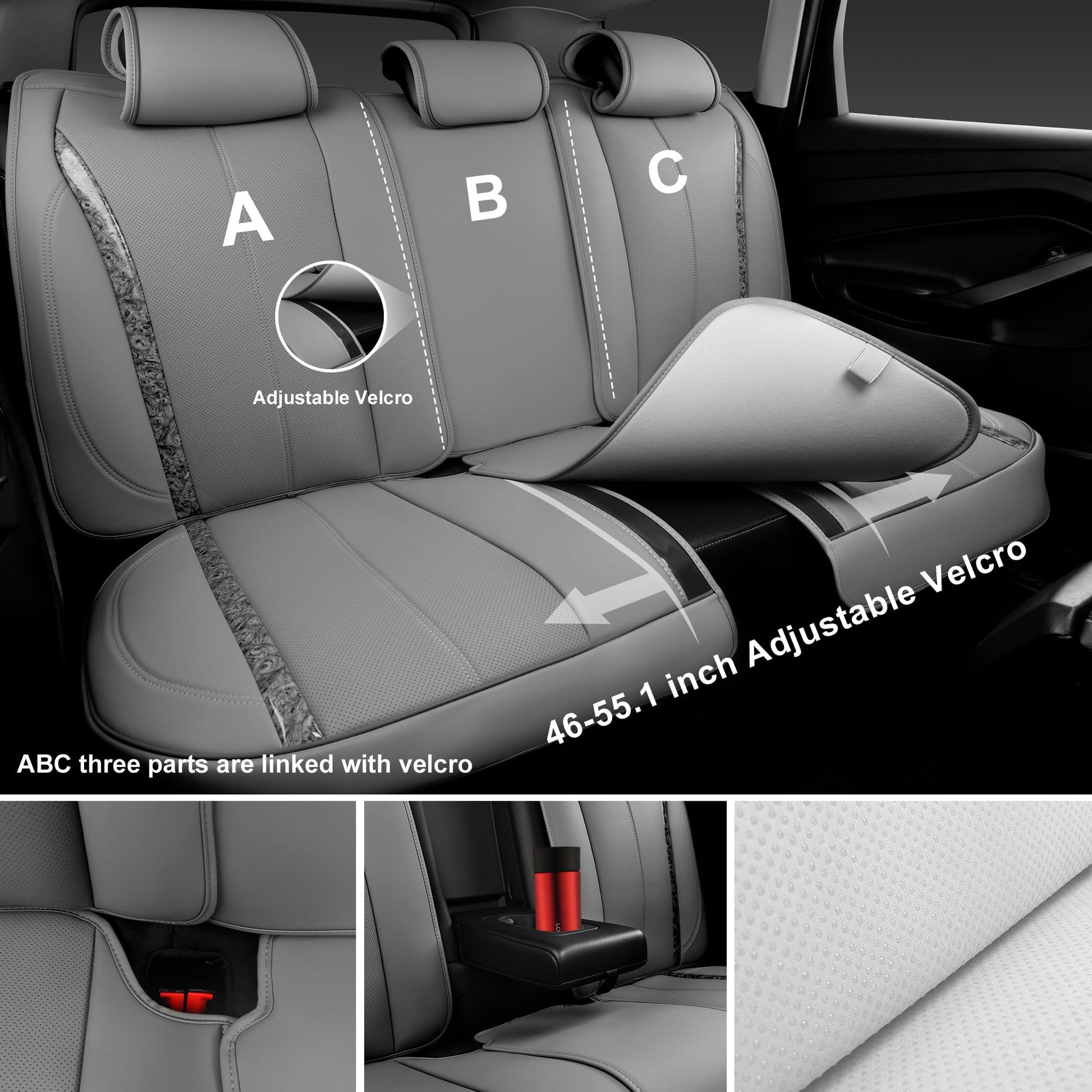 A

B

C

Adjustable Velcro

46-55.1 inch Adjustable Velcro

ABC three parts are linked with velcro