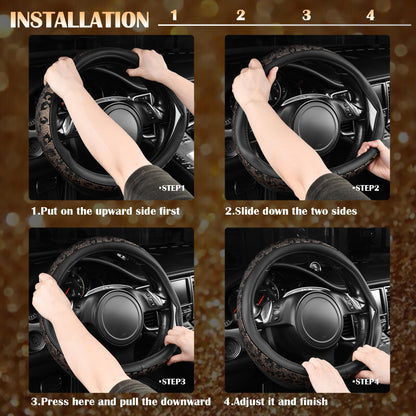 INSTALLATION 1 2 3 4

•STEP1

1.Put on the upward side first

•STEP2

2.Slide down the two sides

•STEP3

3.Press here and pull the downward

•STEP4

4.Adjust it and finish