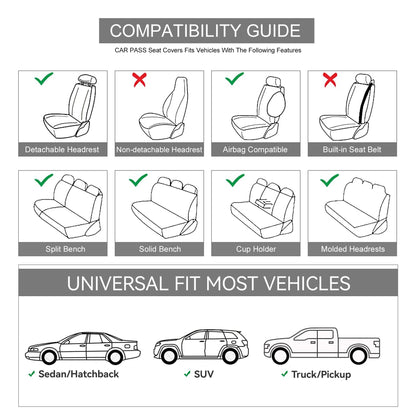 COMPATIBILITY GUIDE

CAR PASS Seat Covers Fits Vehicles With The Following Features

Detachable Headrest

Non-detachable Headrest

Airbag Compatible

Built-in Seat Belt

Split Bench

Solid Bench

Cup Holder

Molded Headrests

UNIVERSAL FIT MOST VEHICLES

✓ Sedan/Hatchback

✓ SUV

✓ Truck/Pickup