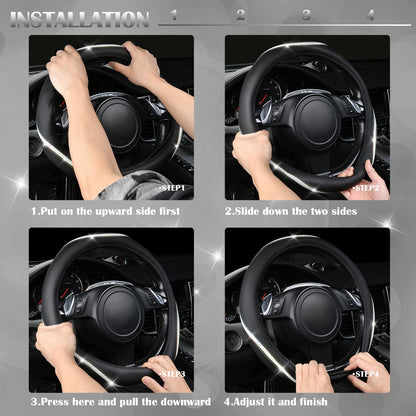 INSTALLATION 1 2 3 4

•STEP1

1.Put on the upward side first

•STEP2

2.Slide down the two sides

•STEP3

3.Press here and pull the downward

•STEP4

4.Adjust it and finish