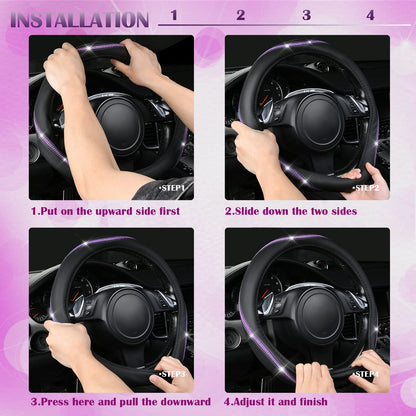 INSTALLATION 1 2 3 4

•STEP1

1.Put on the upward side first

•STEP2

2.Slide down the two sides

•STEP3

3.Press here and pull the downward

•STEP4

4.Adjust it and finish