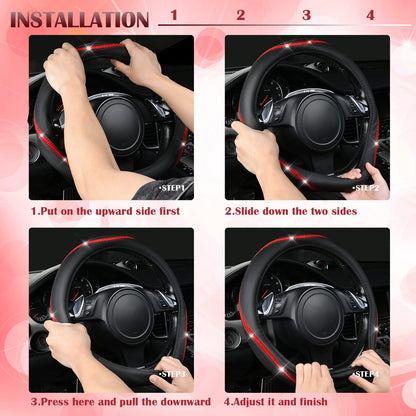 INSTALLATION 1 2 3 4

•STEP1

1.Put on the upward side first

•STEP2

2.Slide down the two sides

•STEP3

3.Press here and pull the downward

•STEP4

4.Adjust it and finish