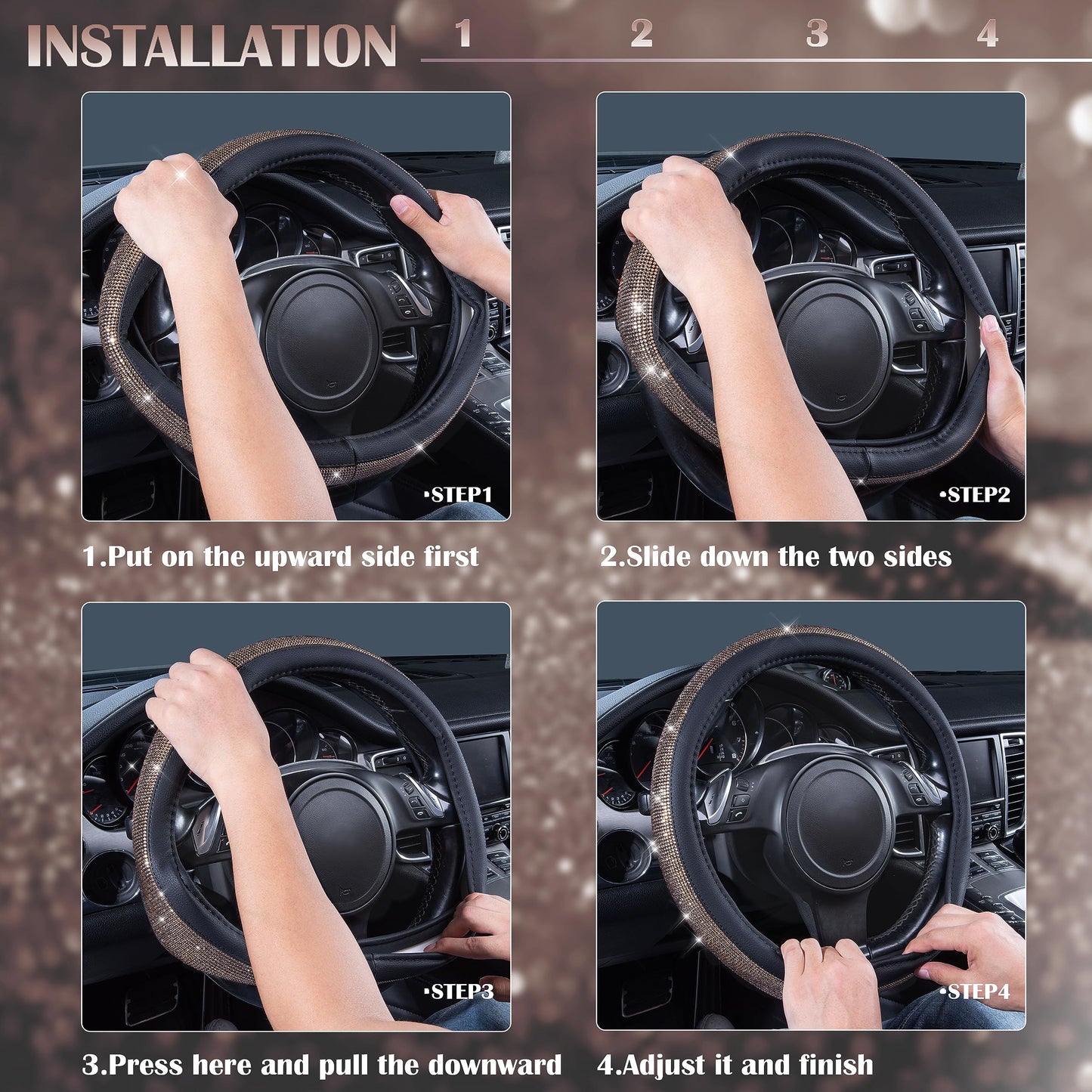 INSTALLATION 1 2 3 4

•STEP1

1.Put on the upward side first

•STEP2

2.Slide down the two sides

•STEP3

3.Press here and pull the downward

•STEP4

4.Adjust it and finish