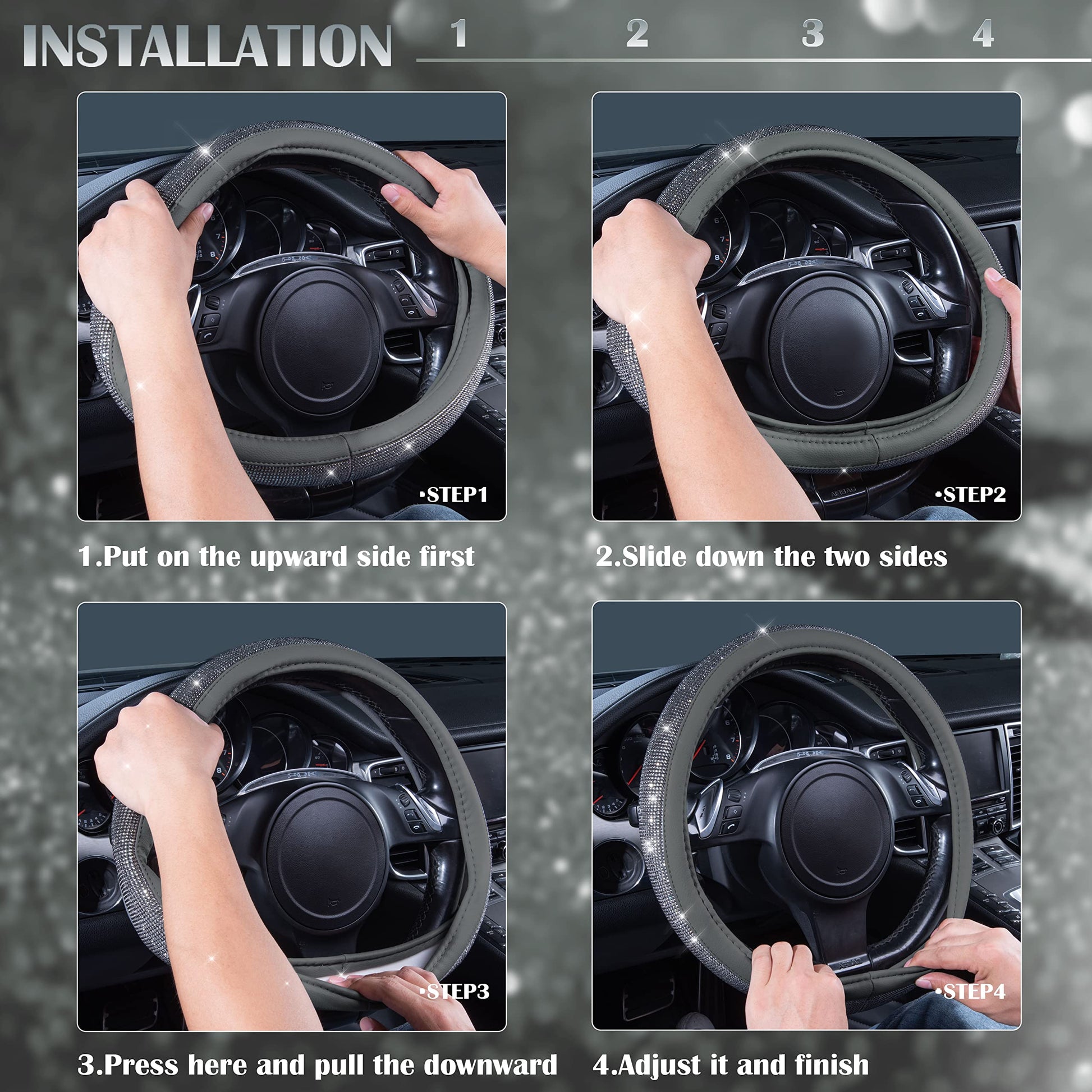 INSTALLATION 1 2 3 4

•STEP1

1.Put on the upward side first

•STEP2

2.Slide down the two sides

•STEP3

3.Press here and pull the downward

•STEP4

4.Adjust it and finish