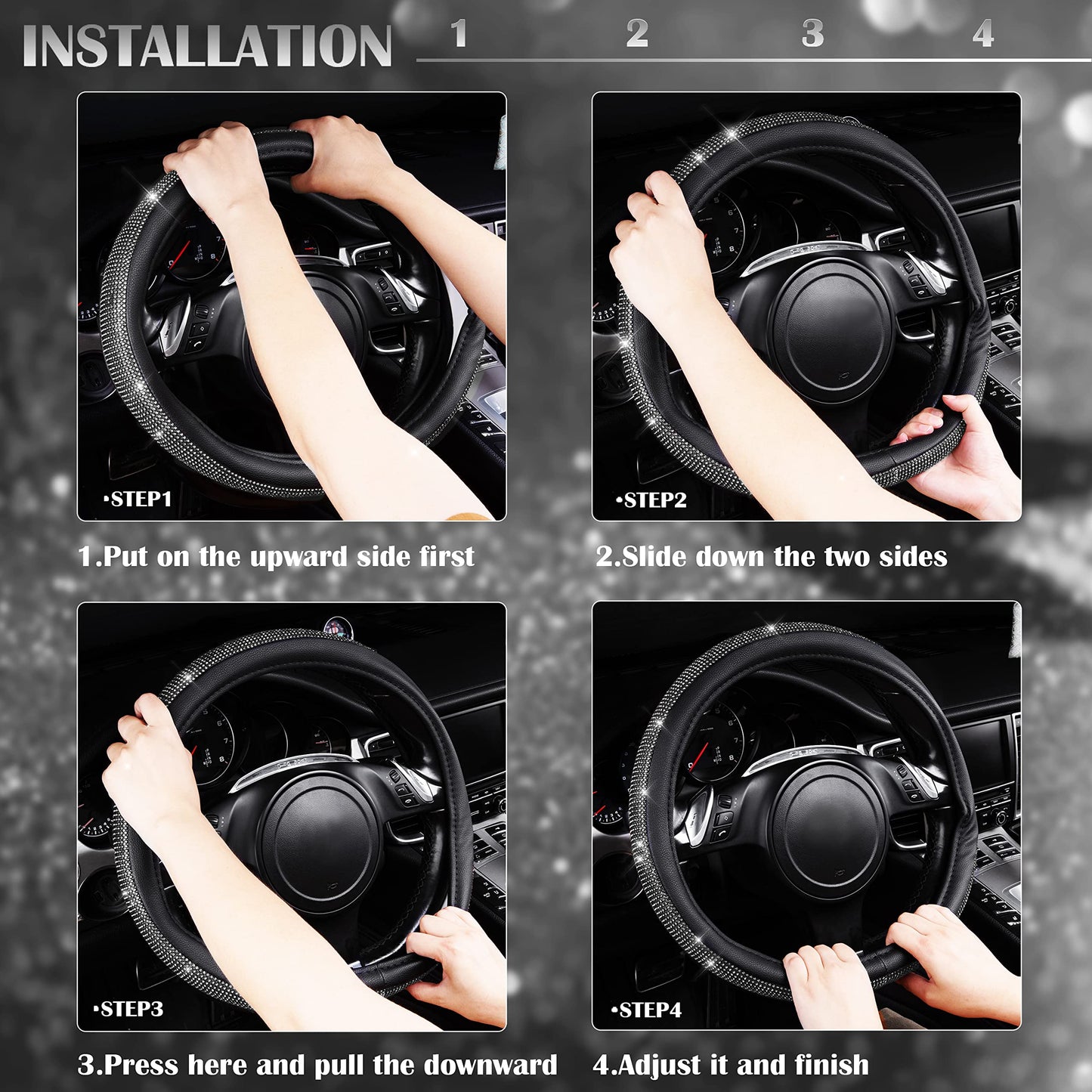 INSTALLATION 1 2 3 4

•STEP1

1.Put on the upward side first

•STEP2

2.Slide down the two sides

•STEP3

3.Press here and pull the downward

•STEP4

4.Adjust it and finish