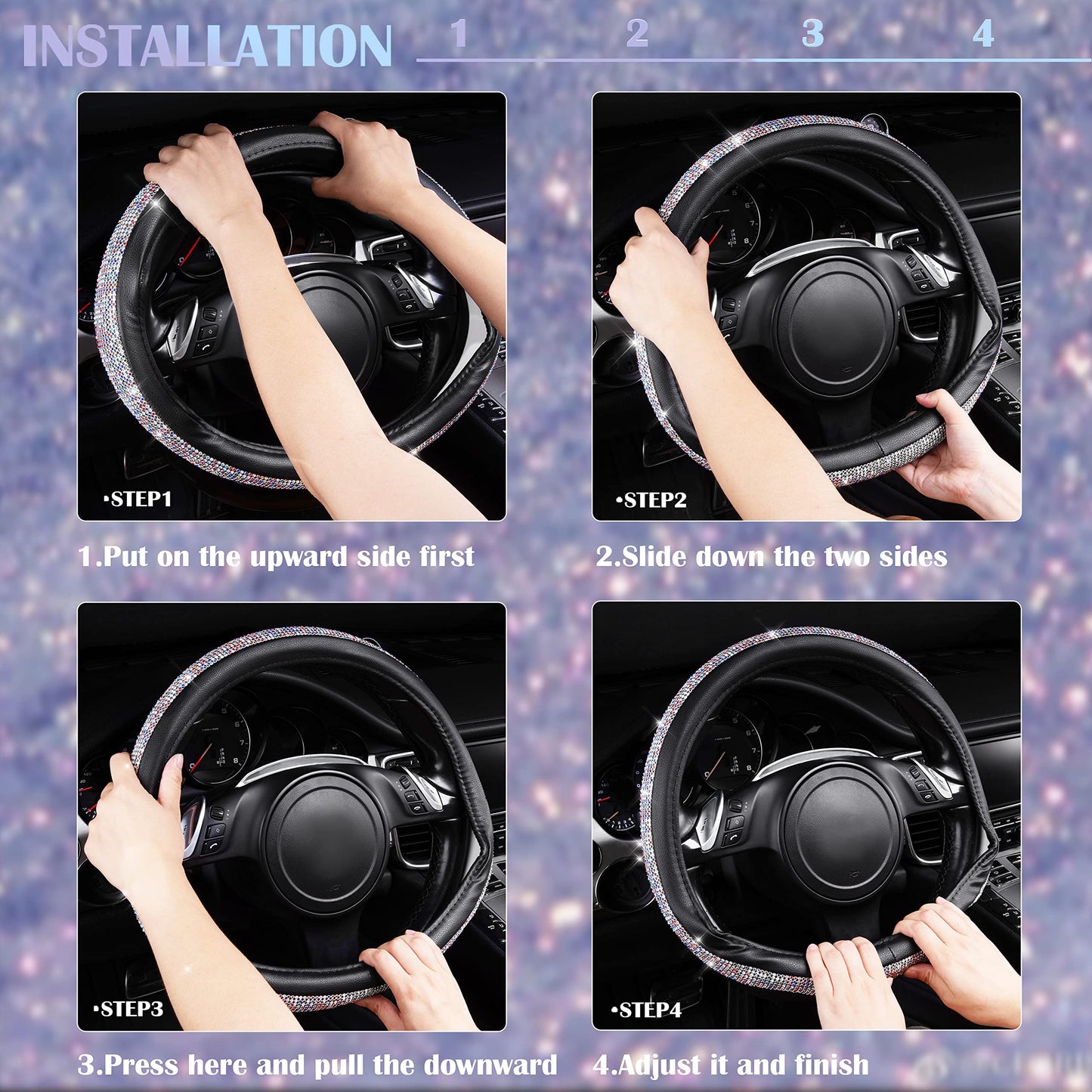 INSTALLATION 1 2 3 4

•STEP1

1.Put on the upward side first

•STEP2

2.Slide down the two sides

•STEP3

3.Press here and pull the downward

•STEP4

4.Adjust it and finish