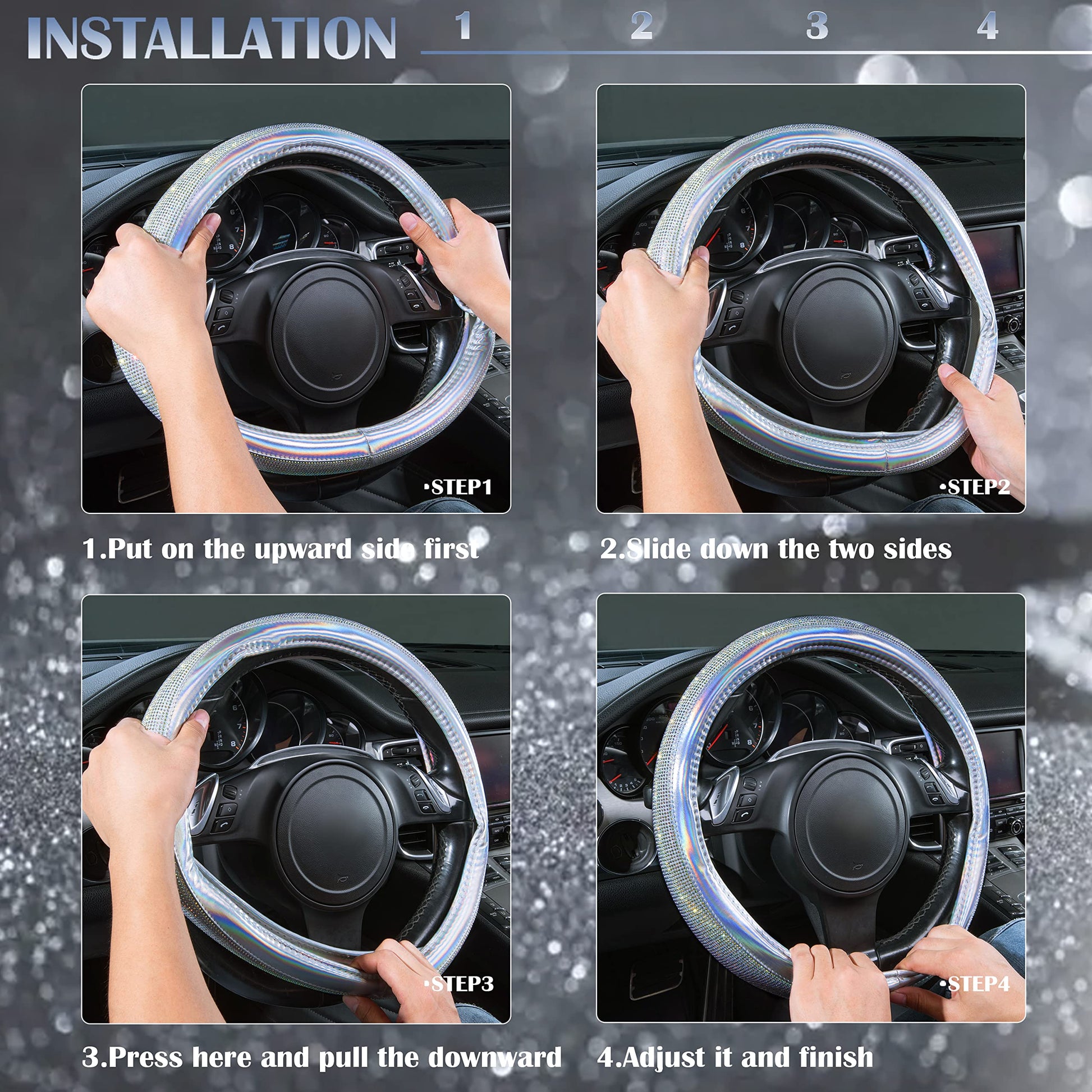 INSTALLATION 1 2 3 4

•STEP1

1.Put on the upward side first

•STEP2

2.Slide down the two sides

•STEP3

3.Press here and pull the downward

•STEP4

4.Adjust it and finish