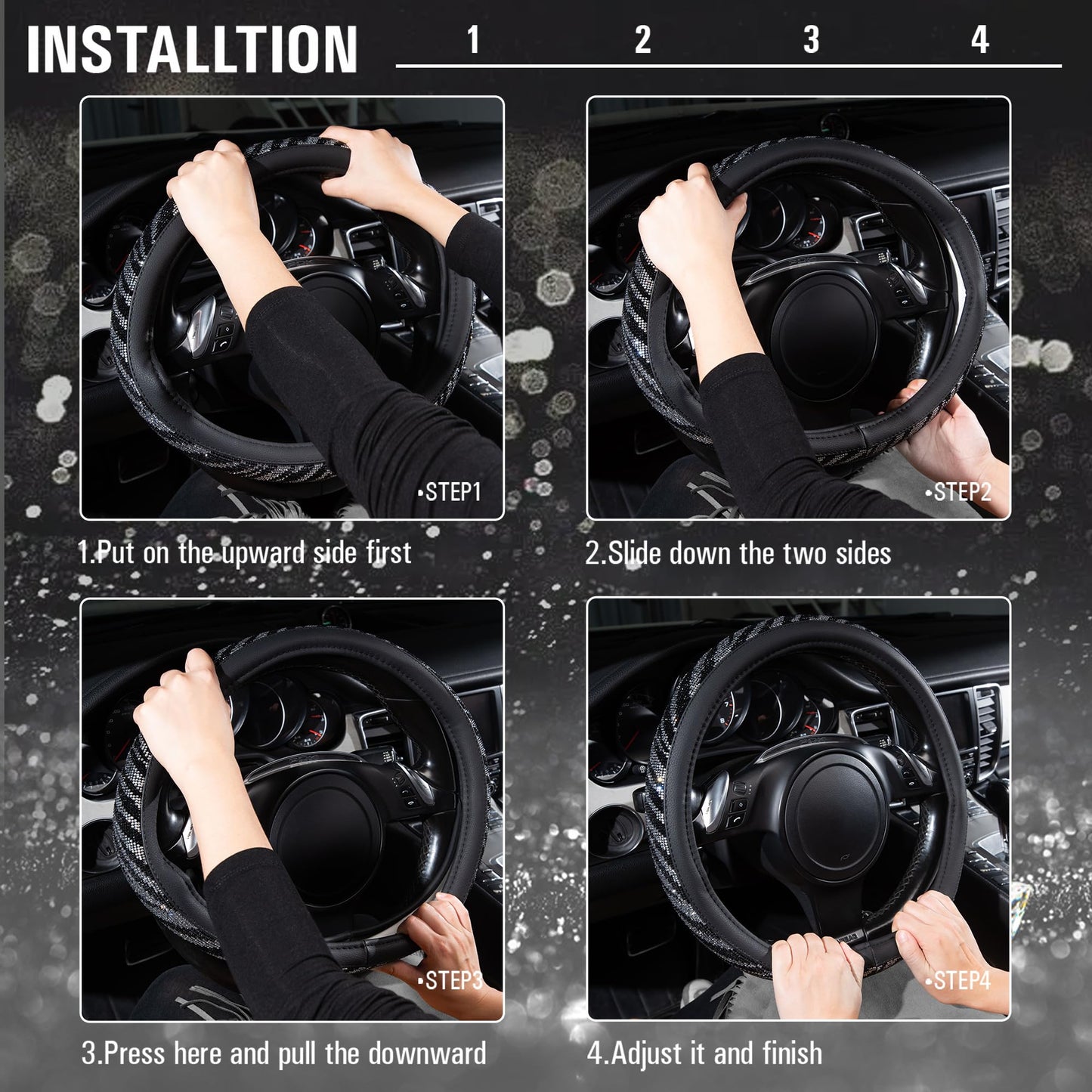 INSTALLTION

1 2 3 4

•STEP1

1.Put on the upward side first

•STEP2

2.Slide down the two sides

•STEP3

3.Press here and pull the downward

•STEP4

4.Adjust it and finish