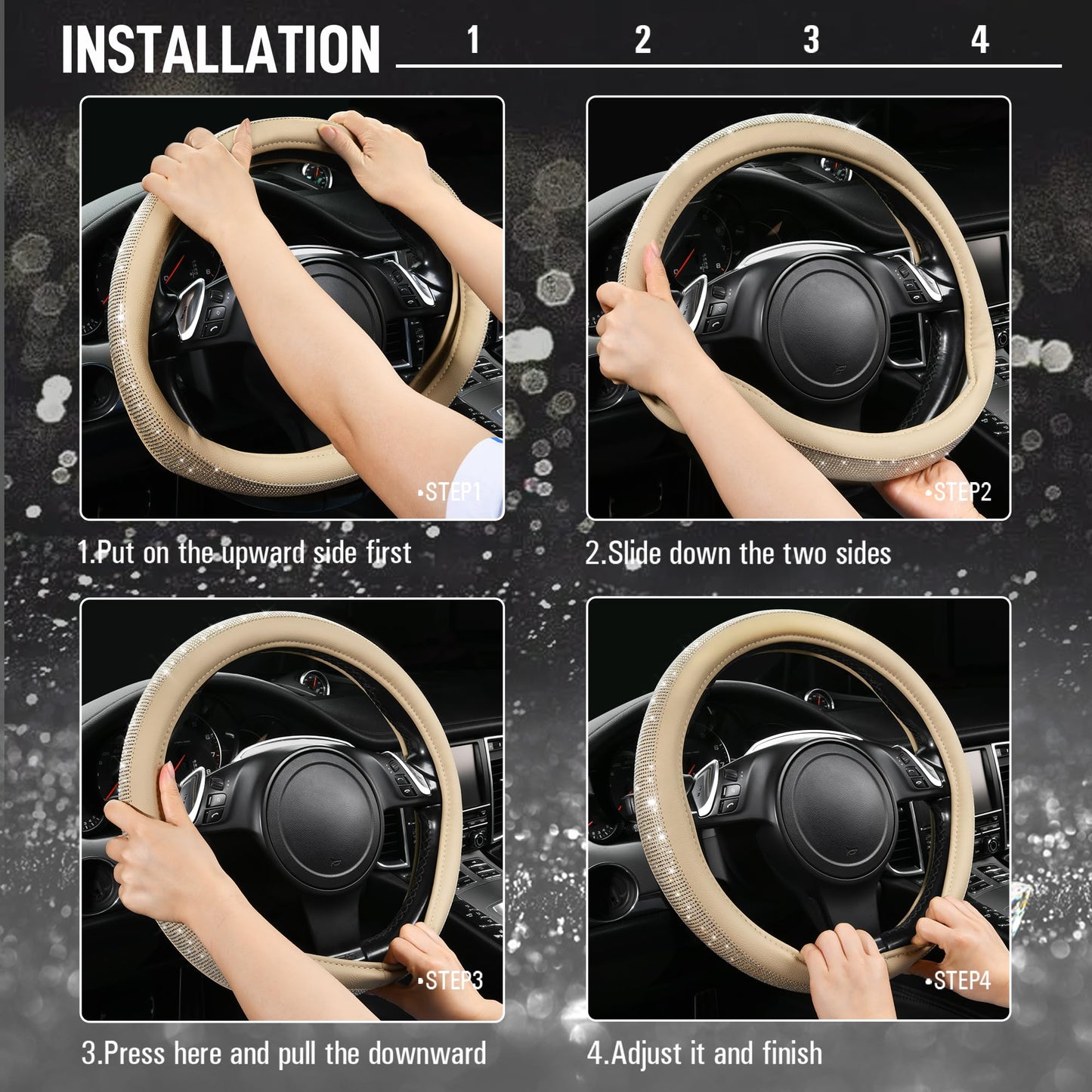 INSTALLATION 1 2 3 4

•STEP1

1.Put on the upward side first

•STEP2

2.Slide down the two sides

•STEP3

3.Press here and pull the downward

•STEP4

4.Adjust it and finish