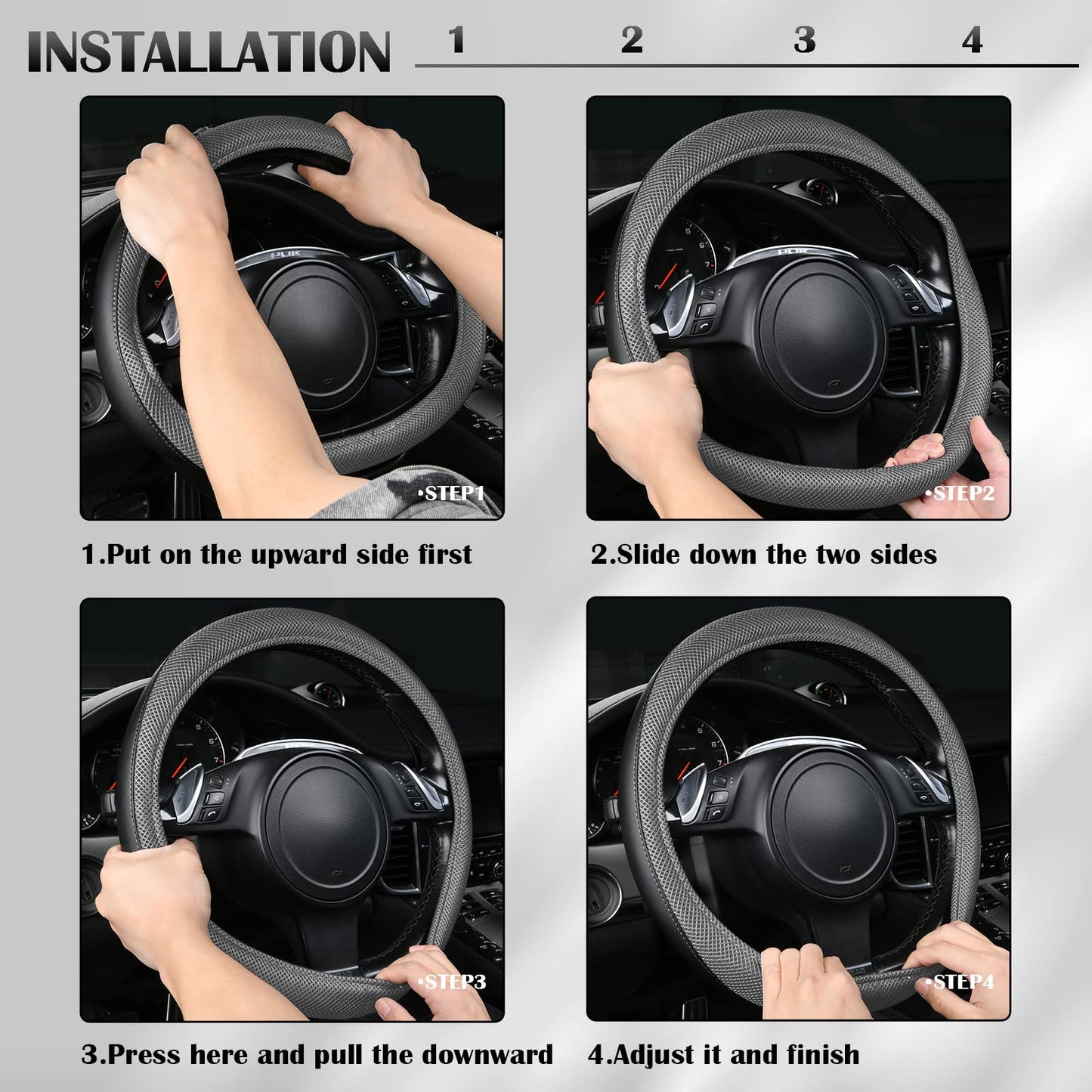 INSTALLATION 1 2 3 4

•STEP1

1.Put on the upward side first

•STEP2

2.Slide down the two sides

•STEP3

3.Press here and pull the downward

•STEP4

4.Adjust it and finish