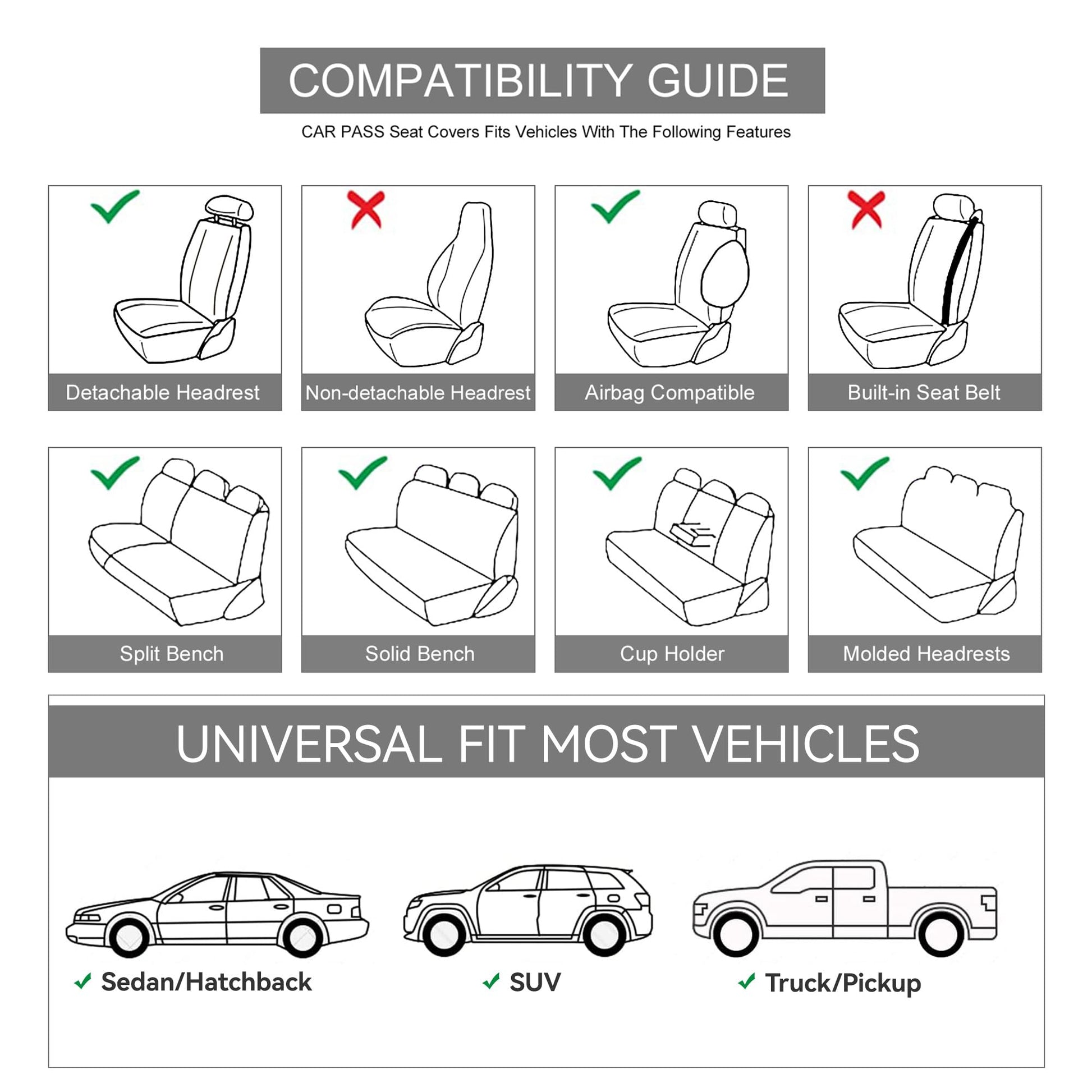 COMPATIBILITY GUIDE

CAR PASS Seat Covers Fits Vehicles With The Following Features

Detachable Headrest

Non-detachable Headrest

Airbag Compatible

Built-in Seat Belt

Split Bench

Solid Bench

Cup Holder

Molded Headrests

UNIVERSAL FIT MOST VEHICLES

✓ Sedan/Hatchback

✓ SUV

✓ Truck/Pickup